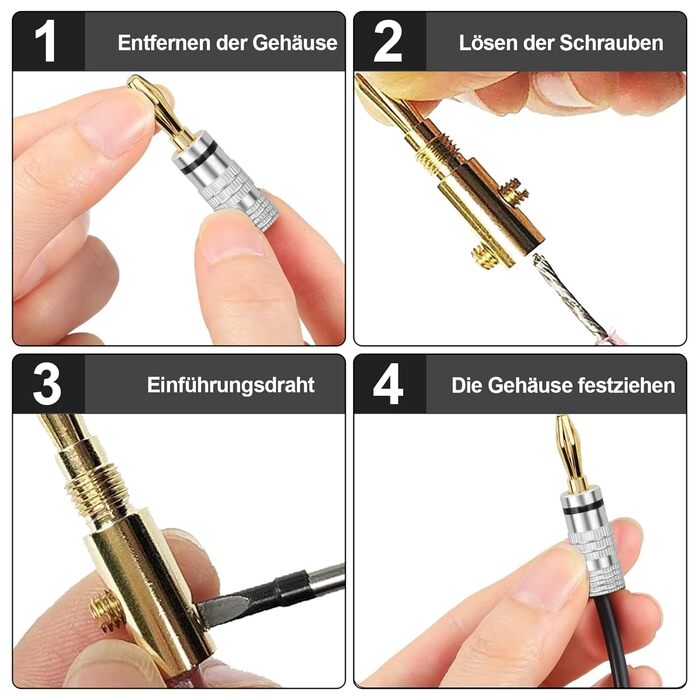 1 Entfernen der Gehäuse

2 Lösen der Schrauben

3 Einführungsdraht

4 Die Gehäuse festziehen