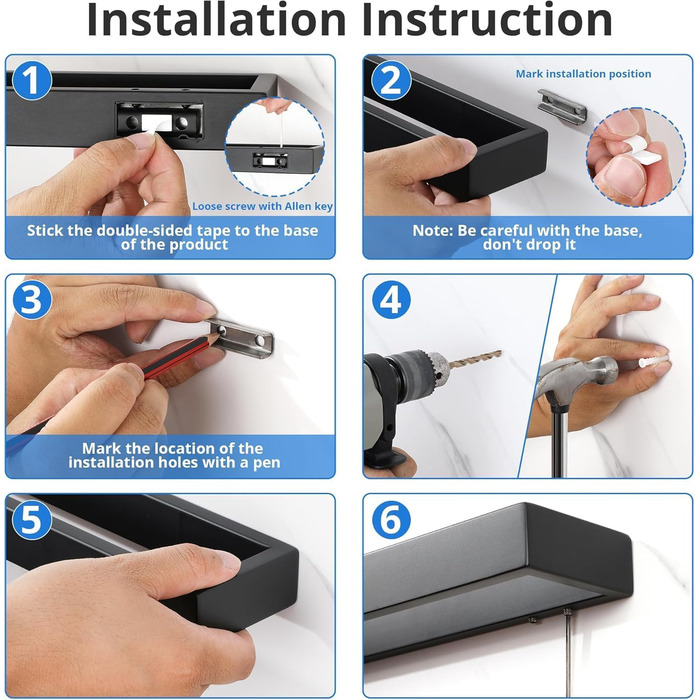 Installation Instruction

1

Loose screw with Allen key

Stick the double-sided tape to the base of the product

2

Mark installation position

Note: Be careful with the base, don't drop it

3

Mark the location of the installation holes with a pen

4

5

6