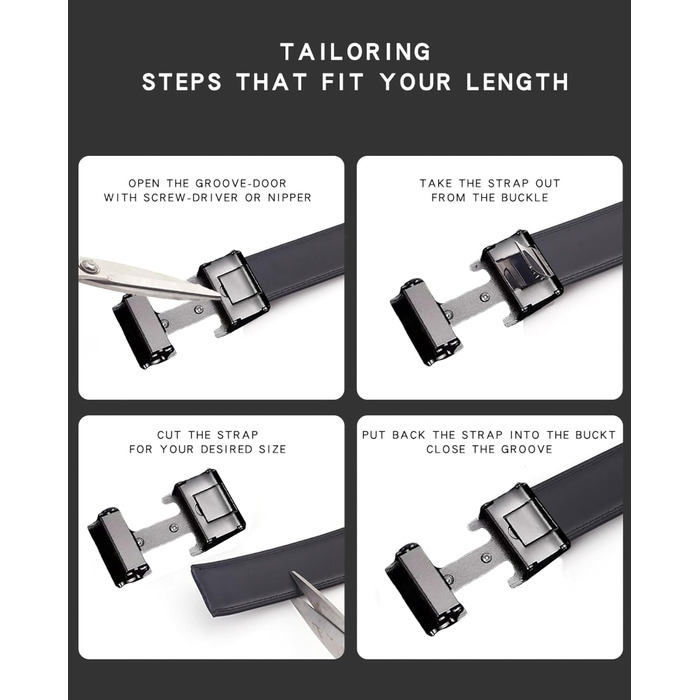 TAILORING
STEPS THAT FIT YOUR LENGTH

OPEN THE GROOVE-DOOR
WITH SCREW-DRIVER OR NIPPER

TAKE THE STRAP OUT
FROM THE BUCKLE

CUT THE STRAP
FOR YOUR DESIRED SIZE

PUT BACK THE STRAP INTO THE BUCKT
CLOSE THE GROOVE