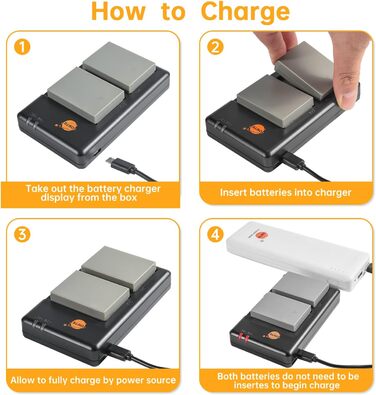 How to Charge

1

Take out the battery charger display from the box

2

Insert batteries into charger

3

Allow to fully charge by power source

4

Both batteries do not need to be insertes to begin charge