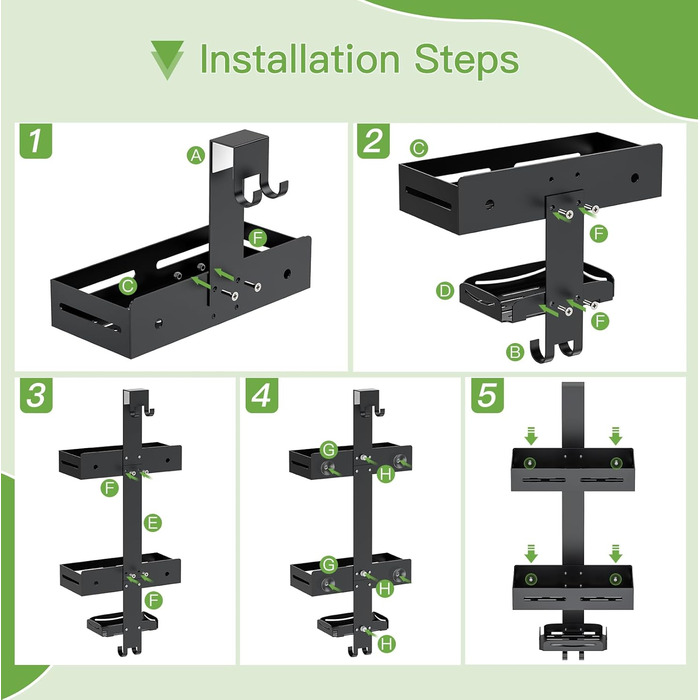 Installation Steps

1

A

F

C

2

C

F

D

F

B

3

F

E

F

4

G

H

G

H

H

5