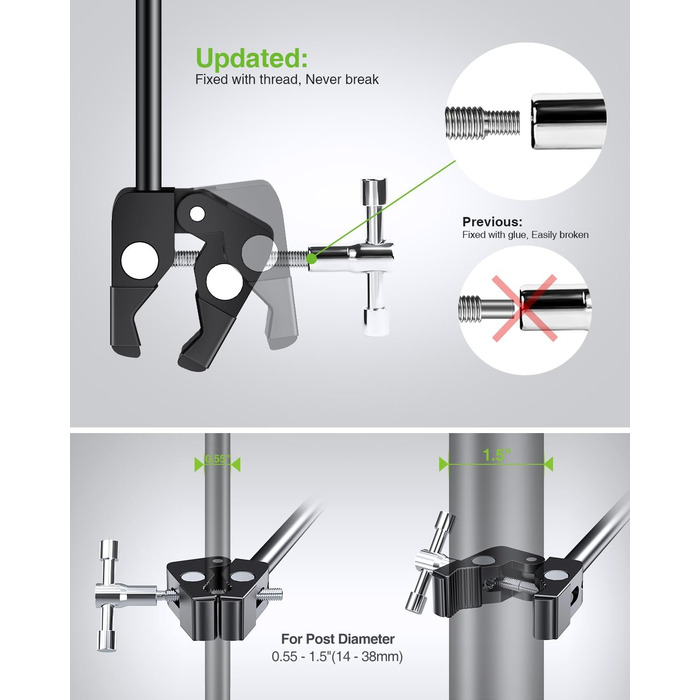 Updated:
Fixed with thread, Never break

Previous:
Fixed with glue, Easily broken

0.55"

1.5"

For Post Diameter
0.55 - 1.5"(14 - 38mm)