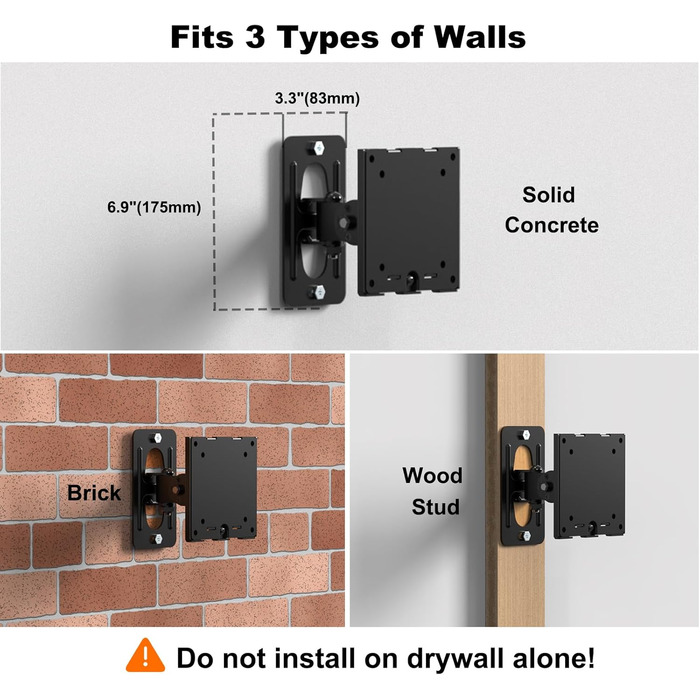 Fits 3 Types of Walls

3.3"(83mm)

6.9"(175mm)

Solid
Concrete

Brick

Wood
Stud

Do not install on drywall alone!