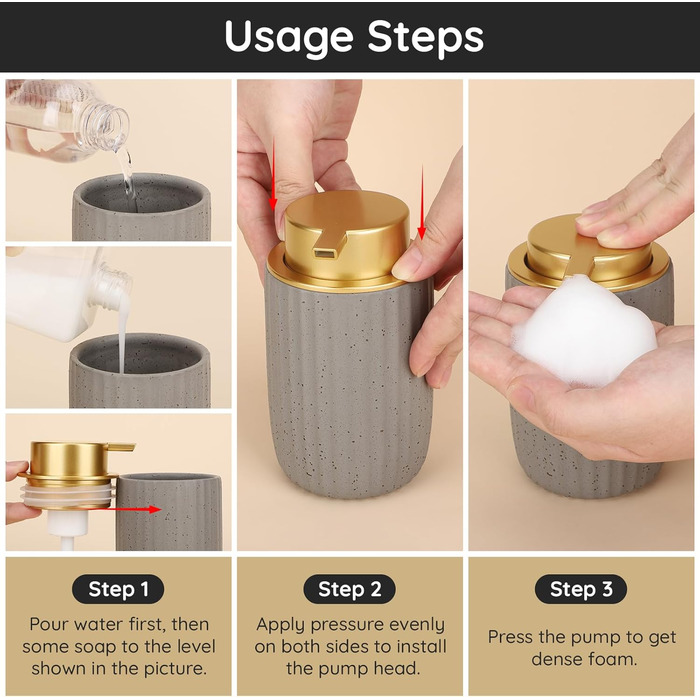 Usage Steps

Step 1

Pour water first, then some soap to the level shown in the picture.

Step 2

Apply pressure evenly on both sides to install the pump head.

Step 3

Press the pump to get dense foam.