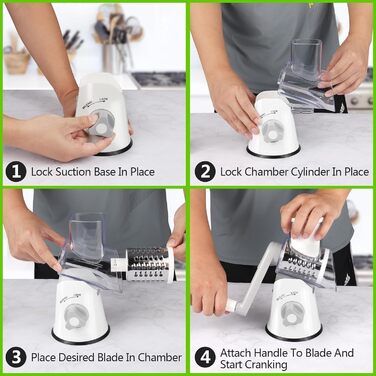 1 Lock Suction Base In Place

2 Lock Chamber Cylinder In Place

3 Place Desired Blade In Chamber

4 Attach Handle To Blade And Start Cranking