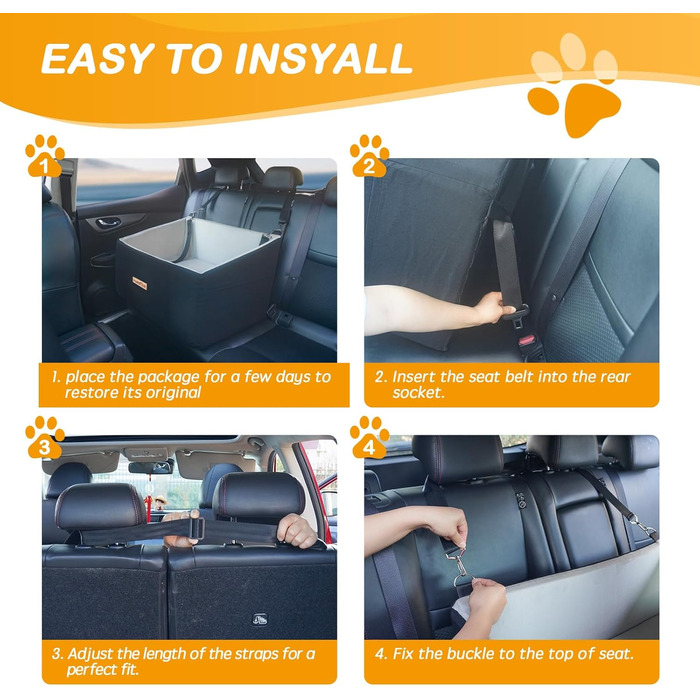 EASY TO INSYALL

1

1. place the package for a few days to restore its original

2

2. Insert the seat belt into the rear socket.

3

3. Adjust the length of the straps for a perfect fit.

4

4. Fix the buckle to the top of seat.