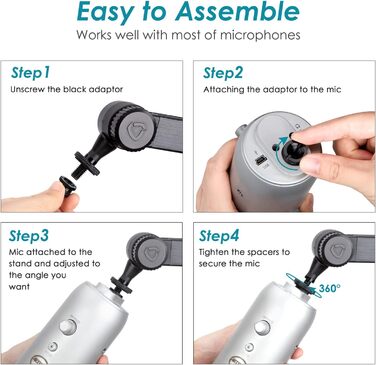 Easy to Assemble
Works well with most of microphones

Step1
Unscrew the black adaptor

Step2
Attaching the adaptor to the mic

Step3
Mic attached to the stand and adjusted to the angle you want

Step4
Tighten the spacers to secure the mic

360°