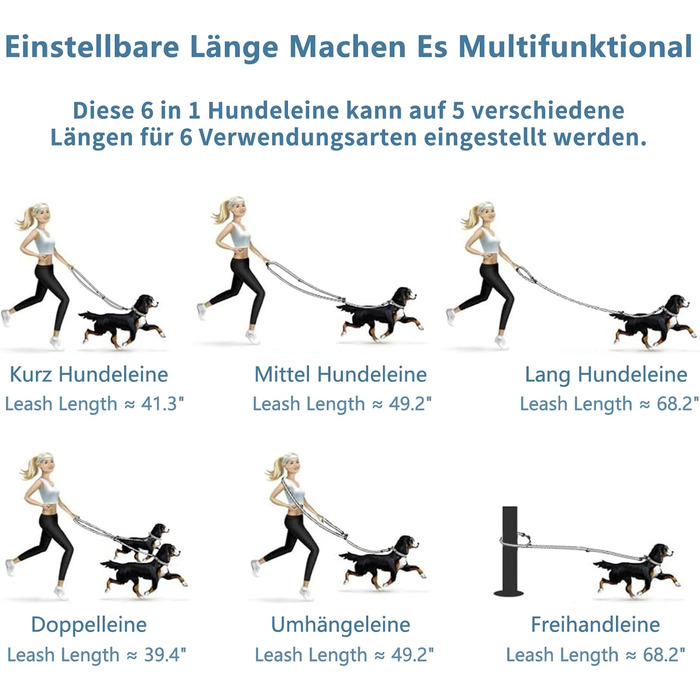 Einstellbare Länge Machen Es Multifunktional

Diese 6 in 1 Hundeleine kann auf 5 verschiedene Längen für 6 Verwendungsarten eingestellt werden.

Kurz Hundeleine
Leash Length ≈ 41.3"

Mittel Hundeleine
Leash Length ≈ 49.2"

Lang Hundeleine
Leash Length ≈ 68.2"

Doppelleine
Leash Length ≈ 39.4"

Umhängeleine
Leash Length ≈ 49.2"

Freihandleine
Leash Length ≈ 68.2"