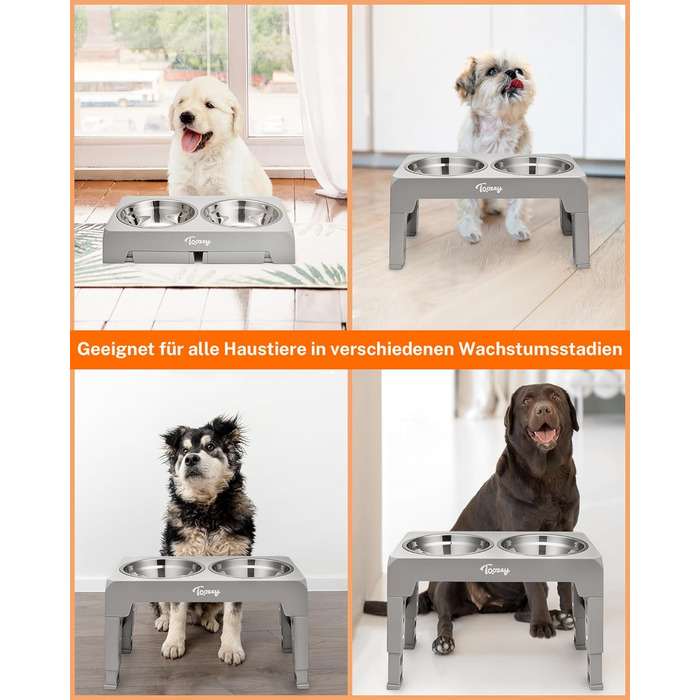 Toozey

Toozey

Geeignet für alle Haustiere in verschiedenen Wachstumsstadien

Toozey

Toozey