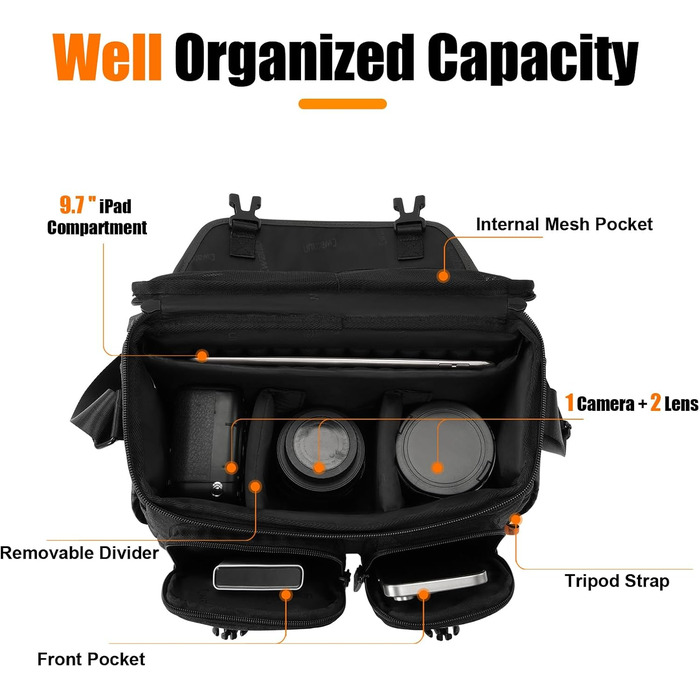 Well Organized Capacity

9.7 " iPad Compartment

Internal Mesh Pocket

1 Camera + 2 Lens

Removable Divider

Tripod Strap

Front Pocket