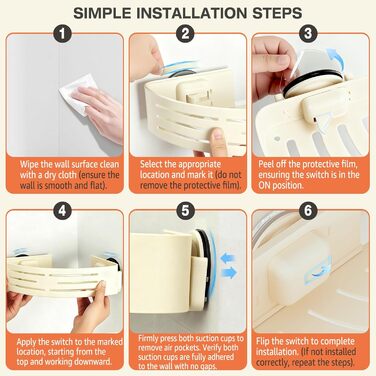 SIMPLE INSTALLATION STEPS

1

Wipe the wall surface clean with a dry cloth (ensure the wall is smooth and flat).

2

Select the appropriate location and mark it (do not remove the protective film).

3

Peel off the protective film, ensuring the switch is in the ON position.

4

Apply the switch to the marked location, starting from the top and working downward.

5

Firmly press both suction cups to remove air pockets. Verify both suction cups are fully adhered to the wall with no gaps.

6

Flip the switch to complete installation. (If not installed correctly, repeat the steps).