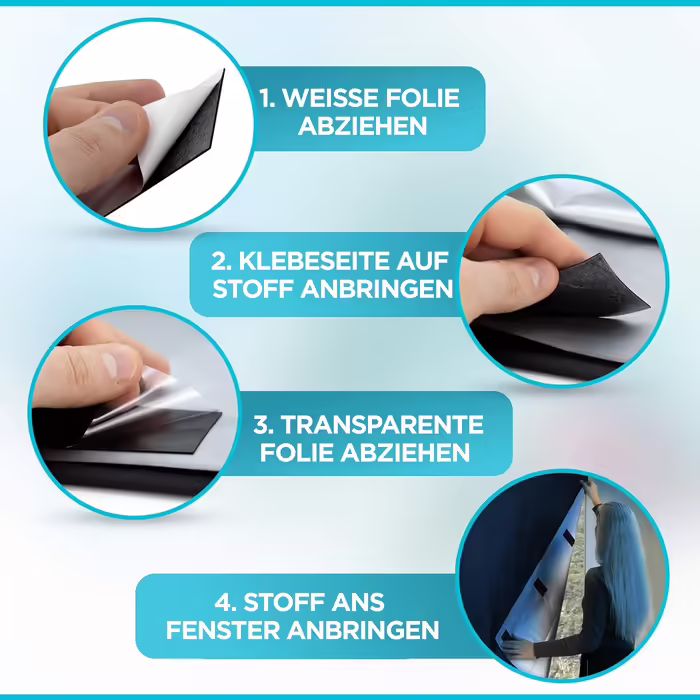 1. WEISSE FOLIE ABZIEHEN

2. KLEBESEITE AUF STOFF ANBRINGEN

3. TRANSPARENTE FOLIE ABZIEHEN

4. STOFF ANS FENSTER ANBRINGEN