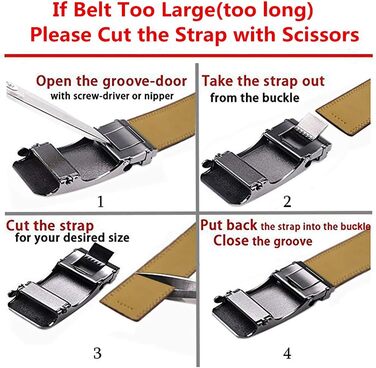 If Belt Too Large(too long)
Please Cut the Strap with Scissors

Open the groove-door
with screw-driver or nipper

1

Take the strap out
from the buckle

2

Cut the strap
for your desired size

3

Put back the strap into the buckle
Close the groove

4