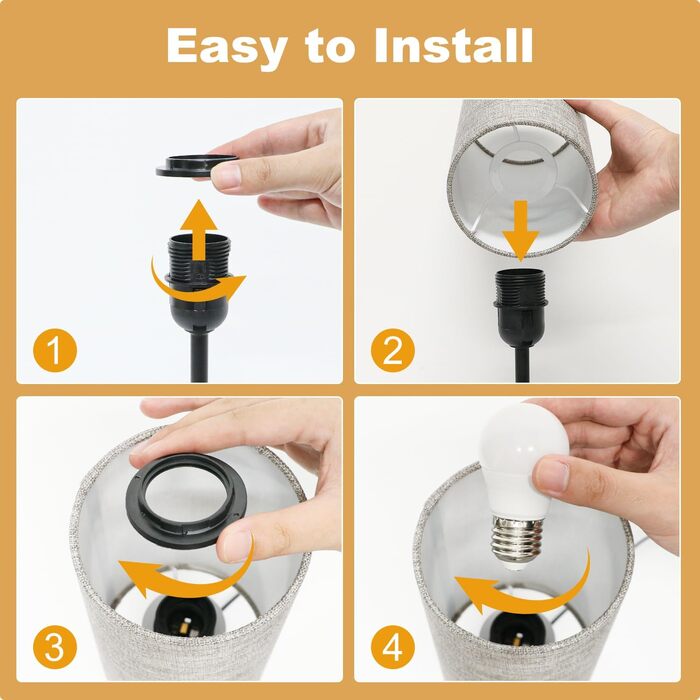 Easy to Install

1

2

3

4