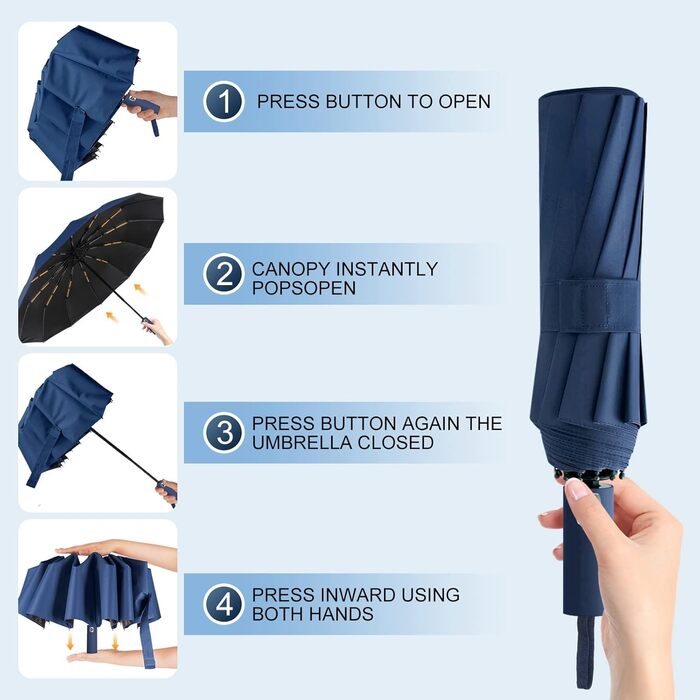 1 PRESS BUTTON TO OPEN

2 CANOPY INSTANTLY POPSOPEN

3 PRESS BUTTON AGAIN THE UMBRELLA CLOSED

4 PRESS INWARD USING BOTH HANDS