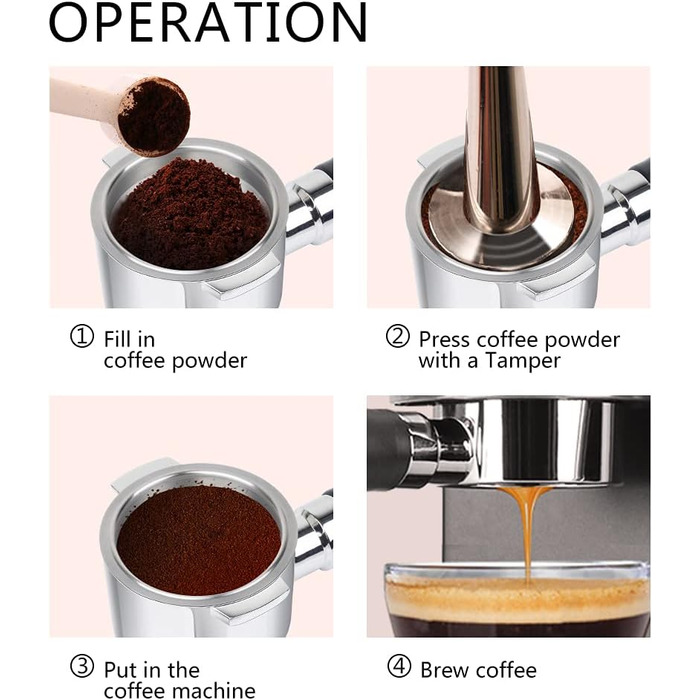 OPERATION

① Fill in coffee powder

② Press coffee powder with a Tamper

③ Put in the coffee machine

④ Brew coffee