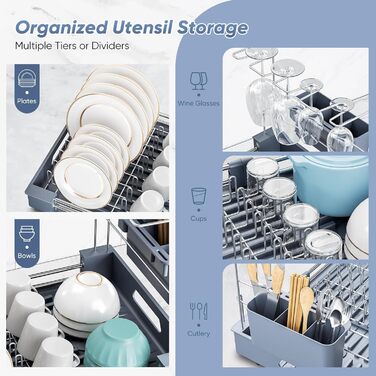 Organized Utensil Storage
Multiple Tiers or Dividers

Plates

Bowls

Wine Glasses

Cups

Cutlery