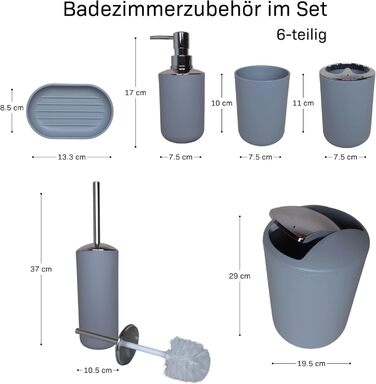 Badezimmerzubehör im Set
6-teilig

8.5 cm
13.3 cm

17 cm
7.5 cm

10 cm
7.5 cm

11 cm
7.5 cm

37 cm
10.5 cm

29 cm
19.5 cm