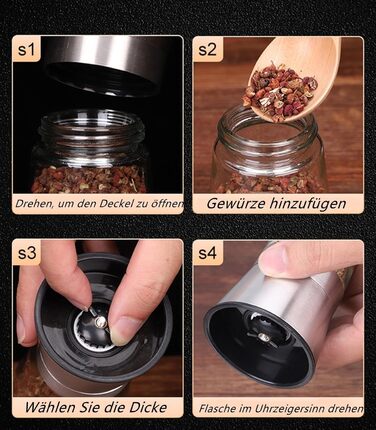 s1

Drehen, um den Deckel zu öffnen

s2

Gewürze hinzufügen

s3

Wählen Sie die Dicke

s4

Flasche im Uhrzeigersinn drehen