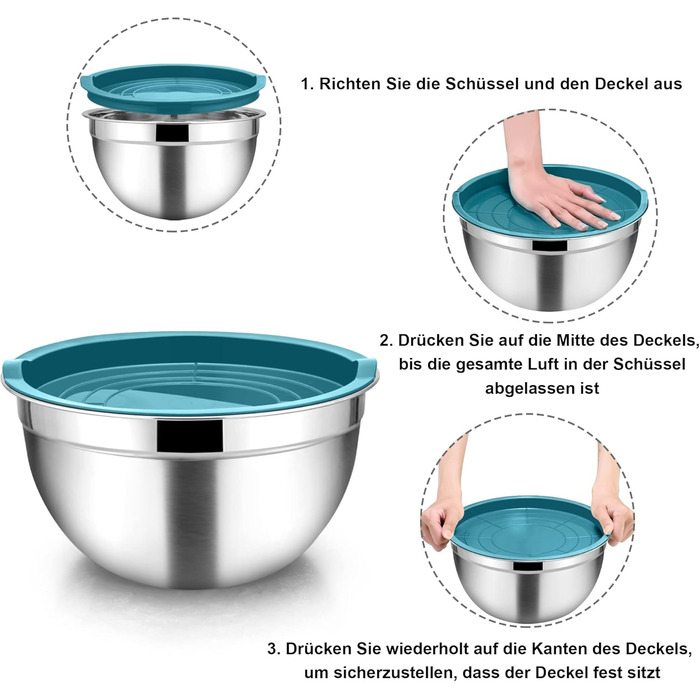 1. Richten Sie die Schüssel und den Deckel aus

2. Drücken Sie auf die Mitte des Deckels, bis die gesamte Luft in der Schüssel abgelassen ist

3. Drücken Sie wiederholt auf die Kanten des Deckels, um sicherzustellen, dass der Deckel fest sitzt