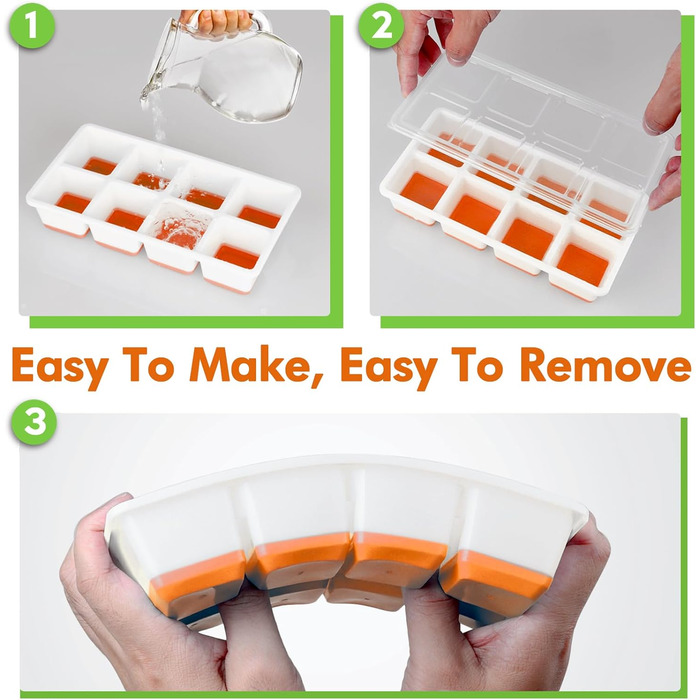 1

2

Easy To Make, Easy To Remove

3