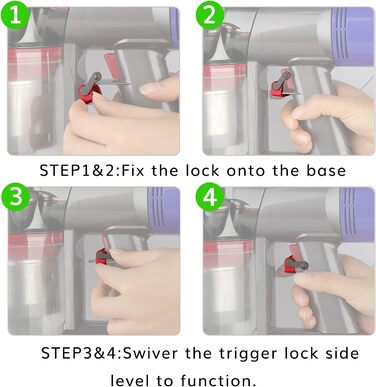 1

2

STEP1&2:Fix the lock onto the base

3

4

STEP3&4:Swiver the trigger lock side level to function.