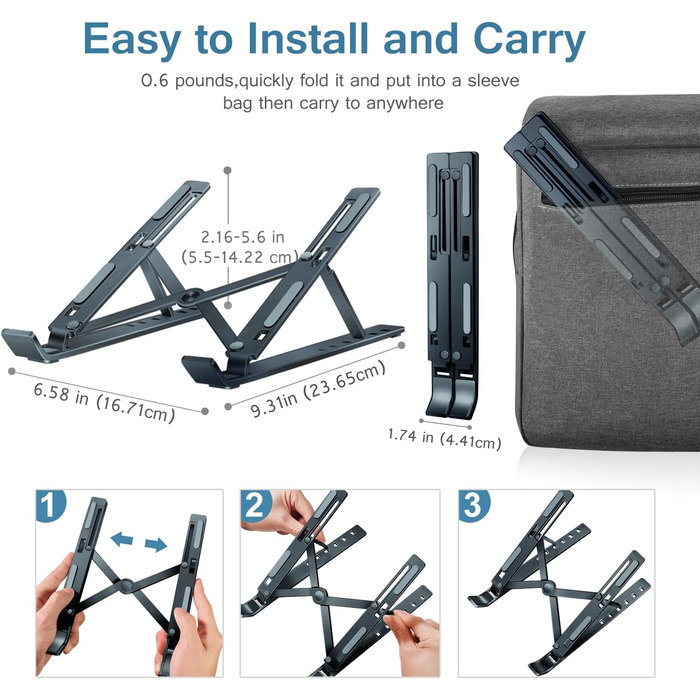 Easy to Install and Carry

0.6 pounds,quickly fold it and put into a sleeve bag then carry to anywhere

2.16-5.6 in (5.5-14.22 cm)

6.58 in (16.71cm)

9.31in (23.65cm)

1.74 in (4.41cm)

1

2

3