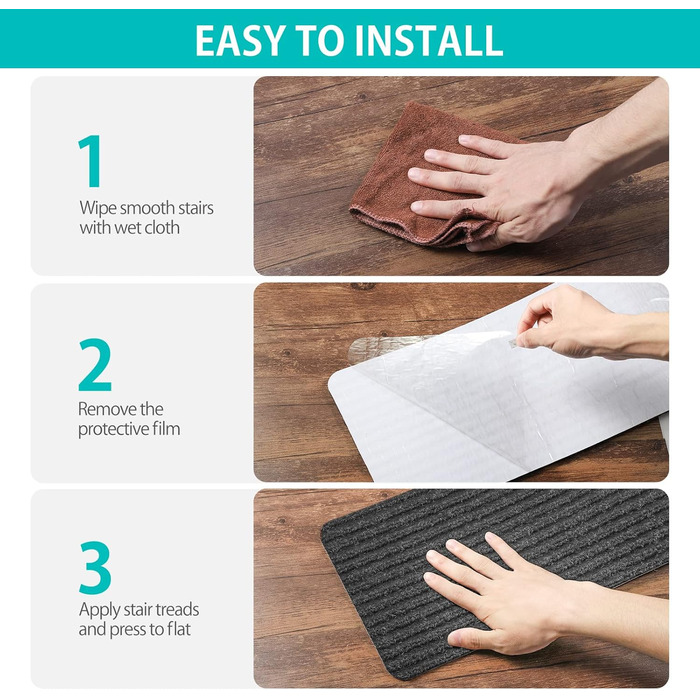 EASY TO INSTALL

1
Wipe smooth stairs with wet cloth

2
Remove the protective film

3
Apply stair treads and press to flat