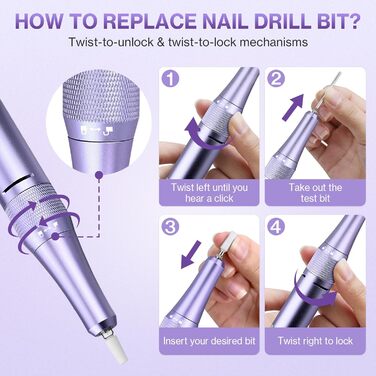 HOW TO REPLACE NAIL DRILL BIT?

Twist-to-unlock & twist-to-lock mechanisms

1

Twist left until you hear a click

2

Take out the test bit

3

Insert your desired bit

4

Twist right to lock