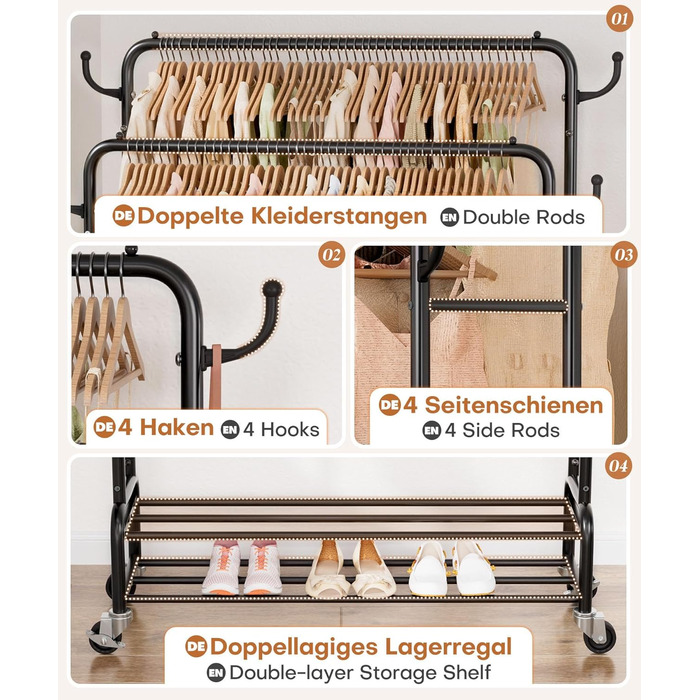 01

DE Doppelte Kleiderstangen EN Double Rods

02

DE 4 Haken EN 4 Hooks

03

DE 4 Seitenschienen
EN 4 Side Rods

04

DE Doppellagiges Lagerregal
EN Double-layer Storage Shelf