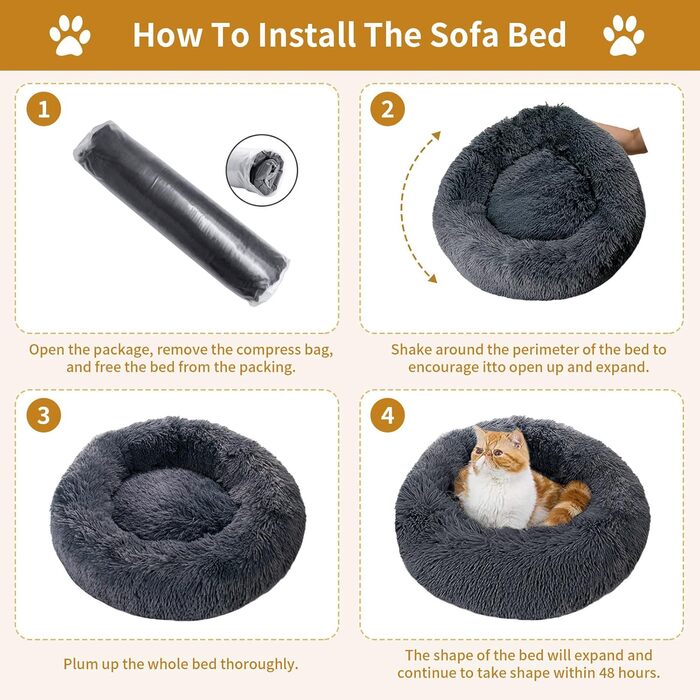 How To Install The Sofa Bed

1

Open the package, remove the compress bag, and free the bed from the packing.

2

Shake around the perimeter of the bed to encourage itto open up and expand.

3

Plum up the whole bed thoroughly.

4

The shape of the bed will expand and continue to take shape within 48 hours.