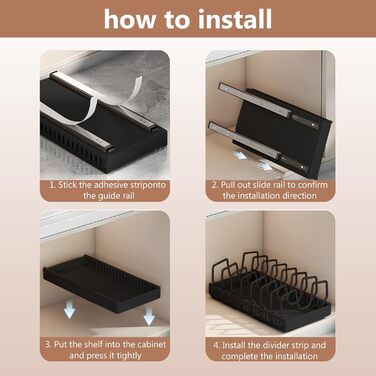 how to install

1. Stick the adhesive striponto the guide rail

2. Pull out slide rail to confirm the installation direction

3. Put the shelf into the cabinet and press it tightly

4. Install the divider strip and complete the installation