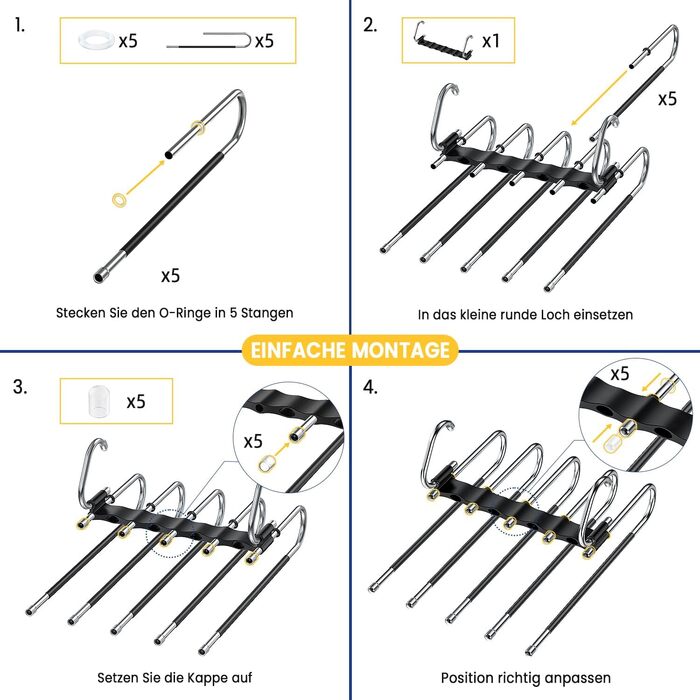 1.

x5

x5

x5

Stecken Sie den O-Ringe in 5 Stangen

2.

x1

x5

In das kleine runde Loch einsetzen

EINFACHE MONTAGE

3.

x5

x5

Setzen Sie die Kappe auf

4.

x5

Position richtig anpassen