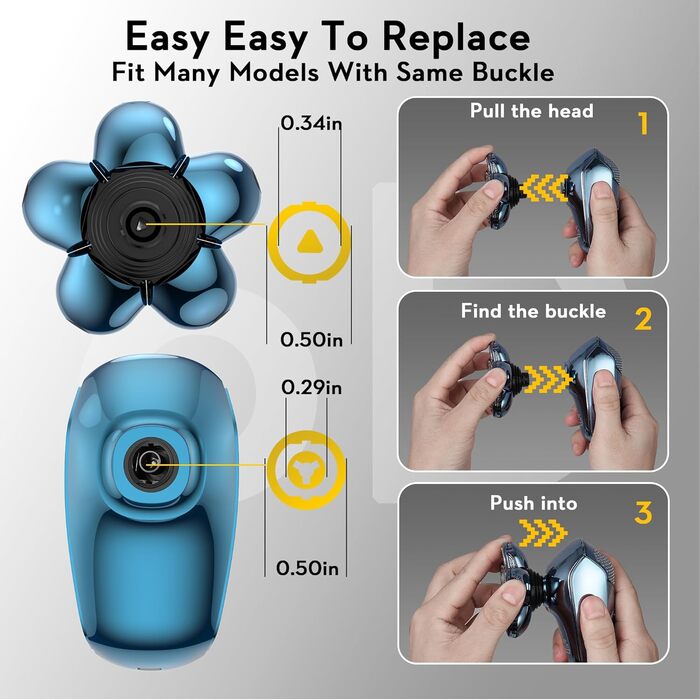 Easy Easy To Replace
Fit Many Models With Same Buckle

0.34in

0.50in

0.29in

0.50in

Pull the head
1

Find the buckle
2

Push into
3