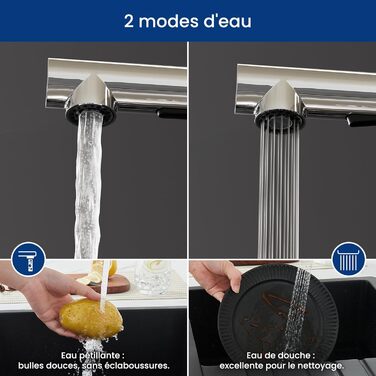 2 modes d'eau

Eau pétillante :
bulles douces, sans éclaboussures.

Eau de douche :
excellente pour le nettoyage.