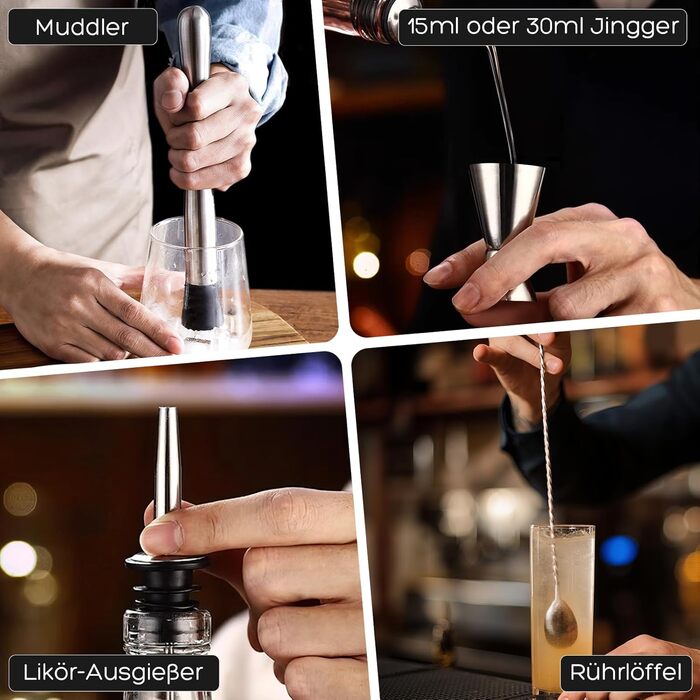 Muddler

15ml oder 30ml Jingger

Likör-Ausgießer

Rührlöffel