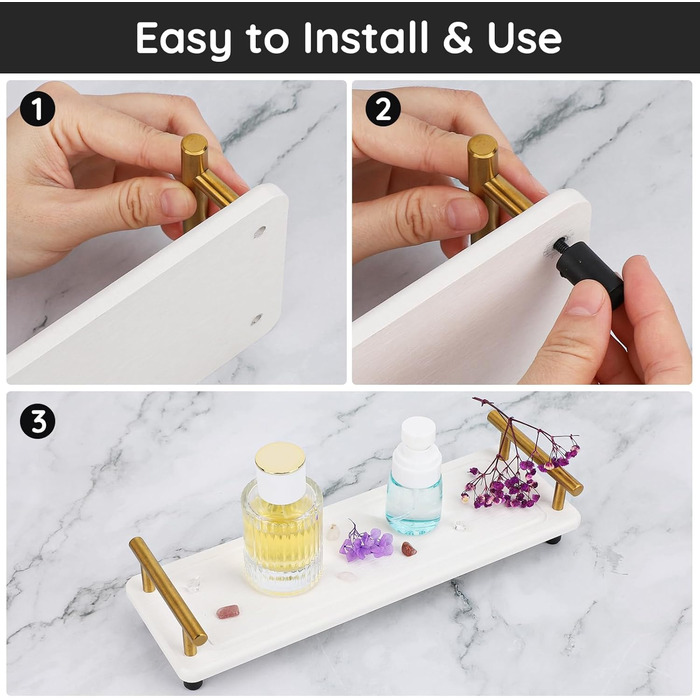 Easy to Install & Use

1

2

3