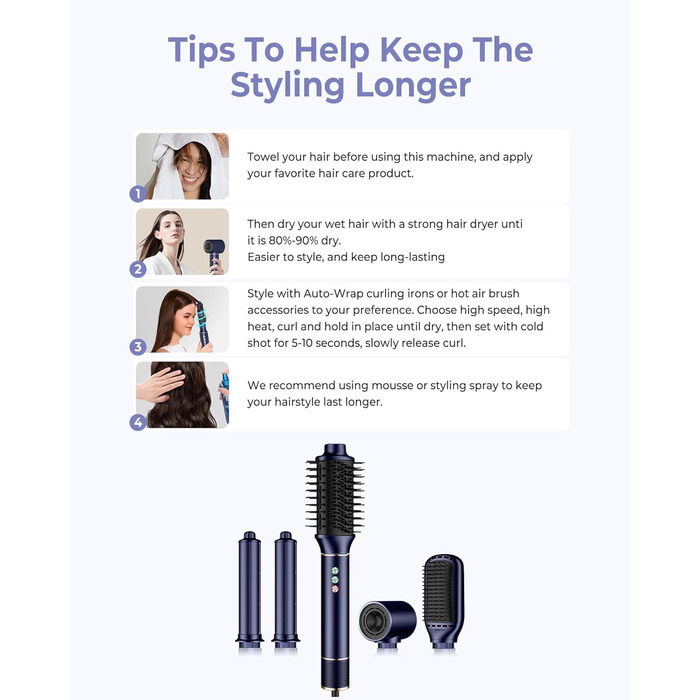 Tips To Help Keep The Styling Longer

1

Towel your hair before using this machine, and apply your favorite hair care product.

2

Then dry your wet hair with a strong hair dryer unti it is 80%-90% dry.
Easier to style, and keep long-lasting

3

Style with Auto-Wrap curling irons or hot air brush accessories to your preference. Choose high speed, high heat, curl and hold in place until dry, then set with cold shot for 5-10 seconds, slowly release curl.

4

We recommend using mousse or styling spray to keep your hairstyle last longer.