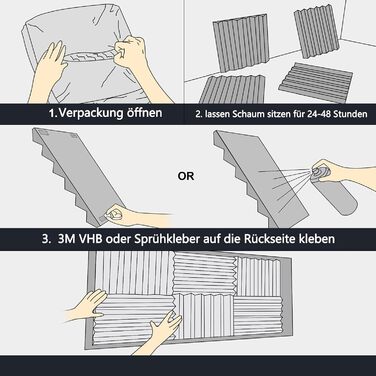 1.Verpackung öffnen

2. lassen Schaum sitzen für 24-48 Stunden

OR

3. 3M VHB oder Sprühkleber auf die Rückseite kleben