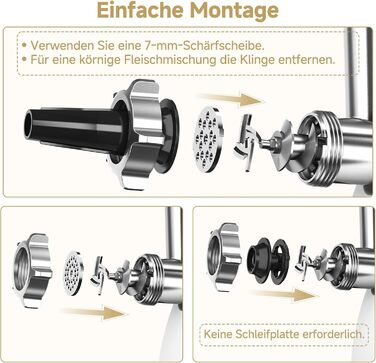 Einfache Montage

• Verwenden Sie eine 7-mm-Schärfscheibe.
• Für eine körnige Fleischmischung die Klinge entfernen.

Keine Schleifplatte erforderlich.