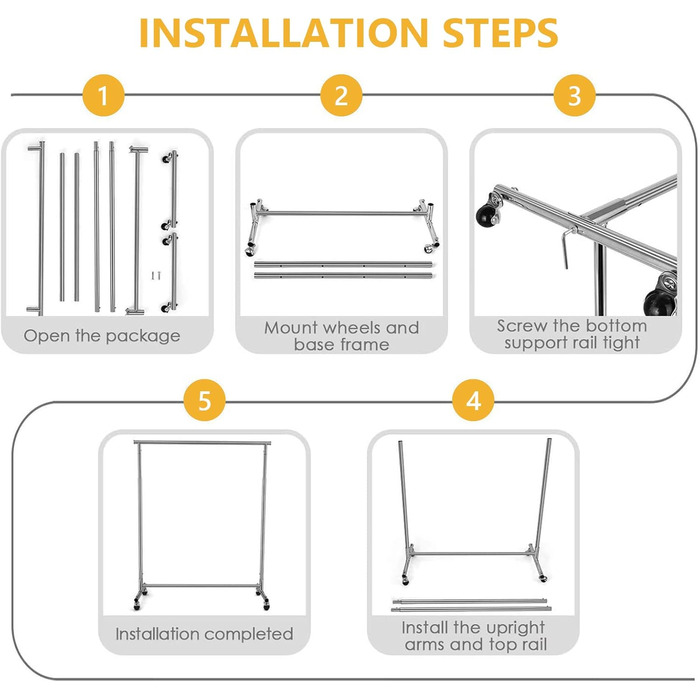 INSTALLATION STEPS

1

Open the package

2

Mount wheels and base frame

3

Screw the bottom support rail tight

5

Installation completed

4

Install the upright arms and top rail