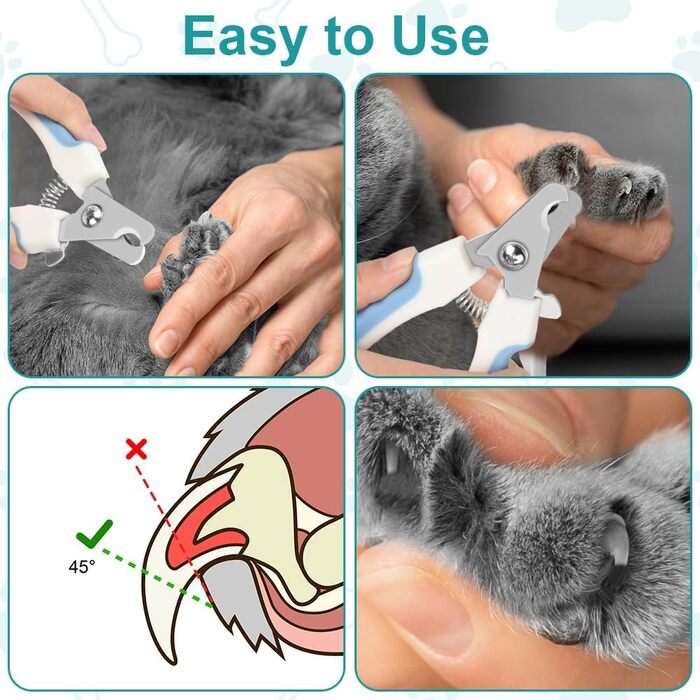 Easy to Use

45°