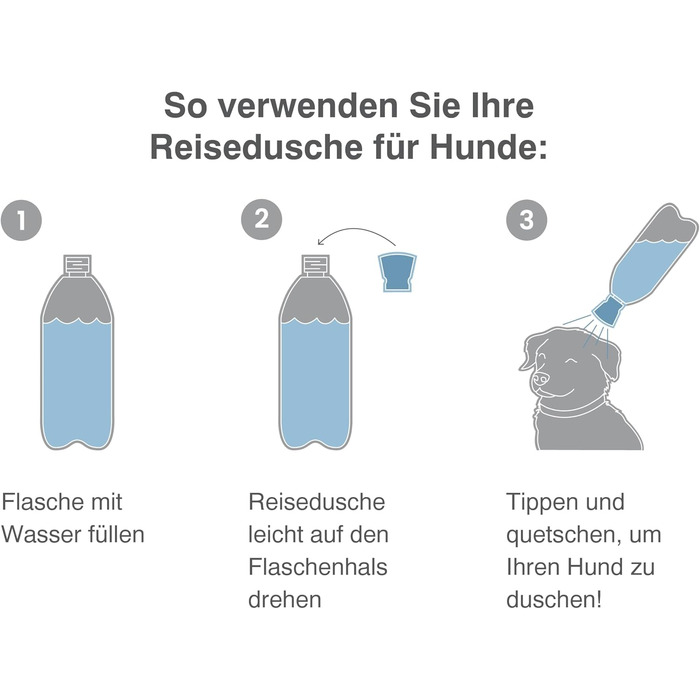 So verwenden Sie Ihre Reisedusche für Hunde:

1

Flasche mit Wasser füllen

2

Reisedusche leicht auf den Flaschenhals drehen

3

Tippen und quetschen, um Ihren Hund zu duschen!