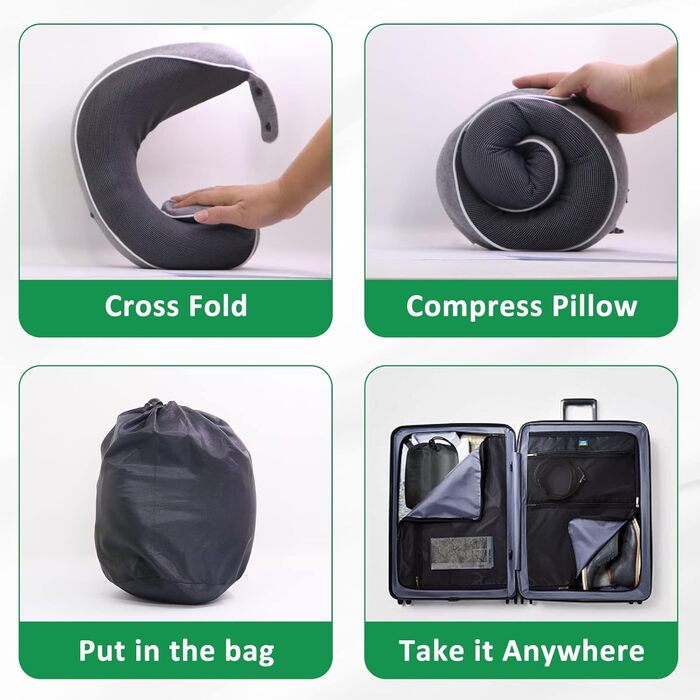 Cross Fold

Compress Pillow

Put in the bag

Take it Anywhere