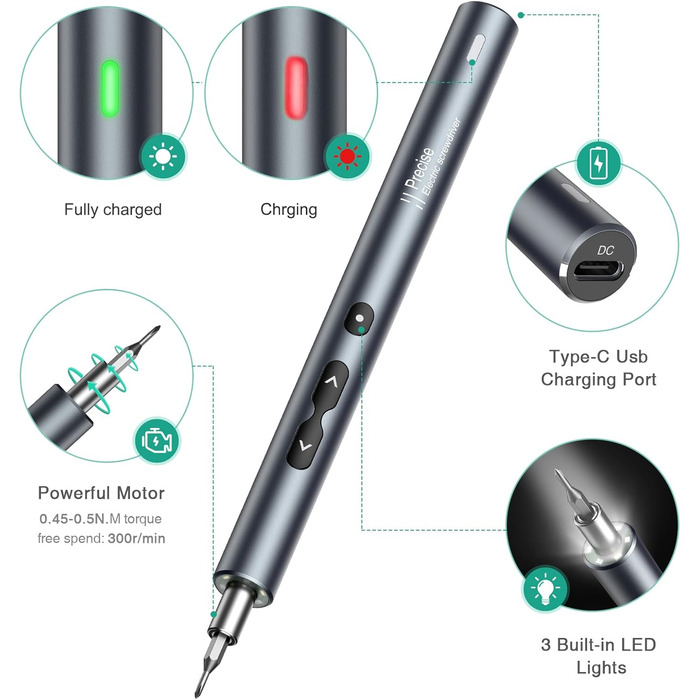 Fully charged

Chrging

Precise
Electric screwdriver

DC

Type-C Usb Charging Port

Powerful Motor
0.45-0.5N.M torque
free spend: 300r/min

3 Built-in LED Lights