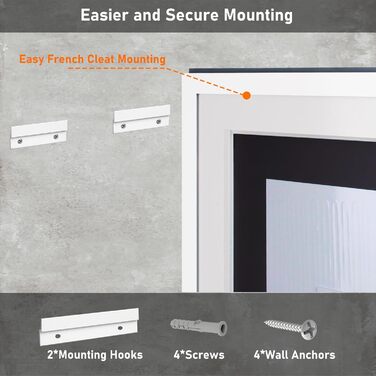 Easier and Secure Mounting

Easy French Cleat Mounting

2*Mounting Hooks

4*Screws

4*Wall Anchors