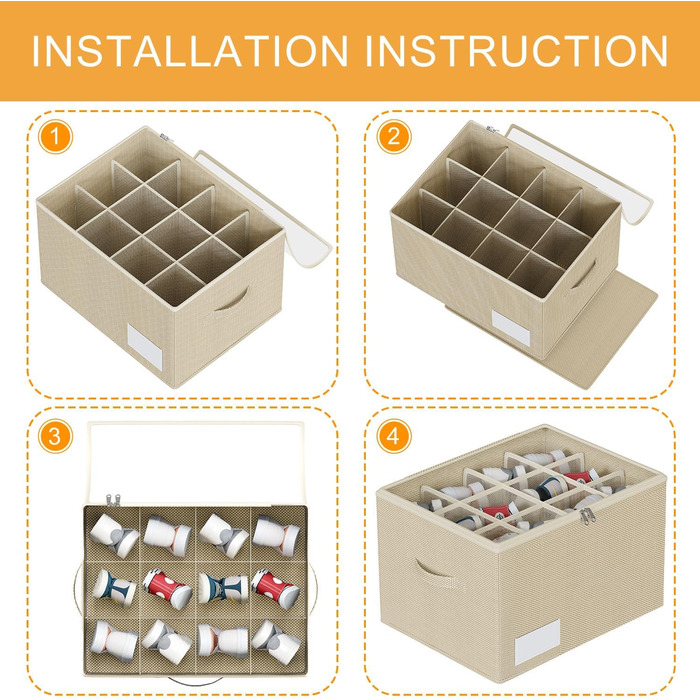 INSTALLATION INSTRUCTION

1

2

3

4