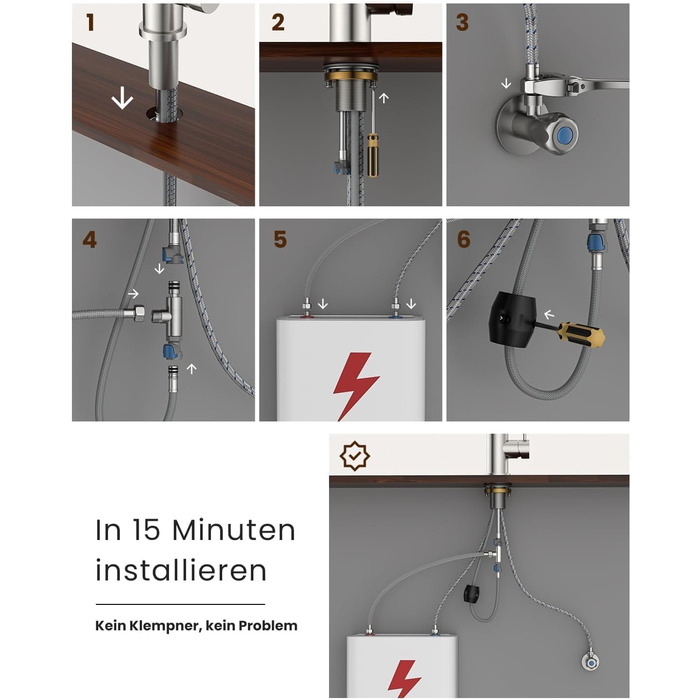 1

2

3

4

5

6

In 15 Minuten installieren

Kein Klempner, kein Problem