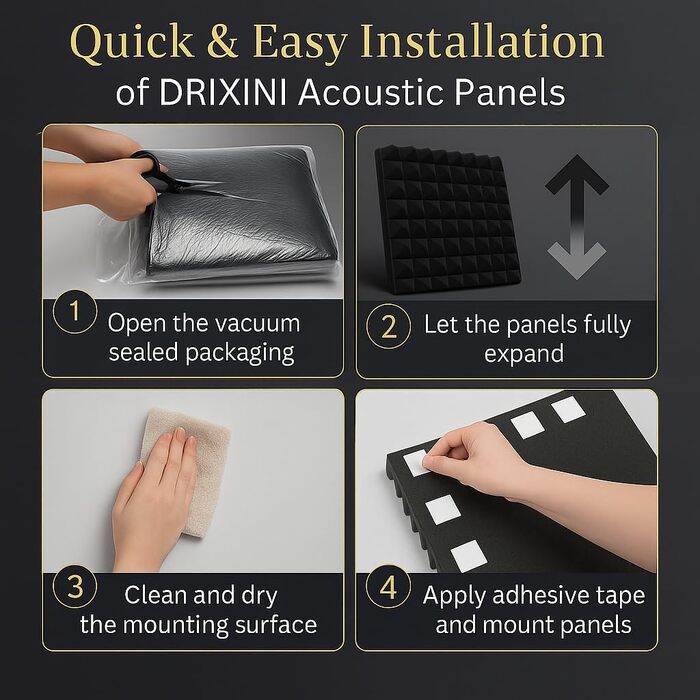 Quick & Easy Installation
of DRIXINI Acoustic Panels

1 Open the vacuum sealed packaging

2 Let the panels fully expand

3 Clean and dry the mounting surface

4 Apply adhesive tape and mount panels