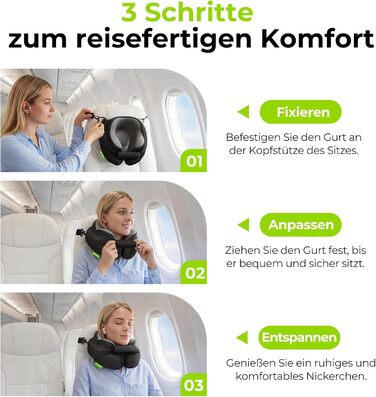 3 Schritte
zum reisefertigen Komfort

01

Fixieren

Befestigen Sie den Gurt an der Kopfstütze des Sitzes.

02

Anpassen

Ziehen Sie den Gurt fest, bis er bequem und sicher sitzt.

03

Entspannen

Genießen Sie ein ruhiges und komfortables Nickerchen.